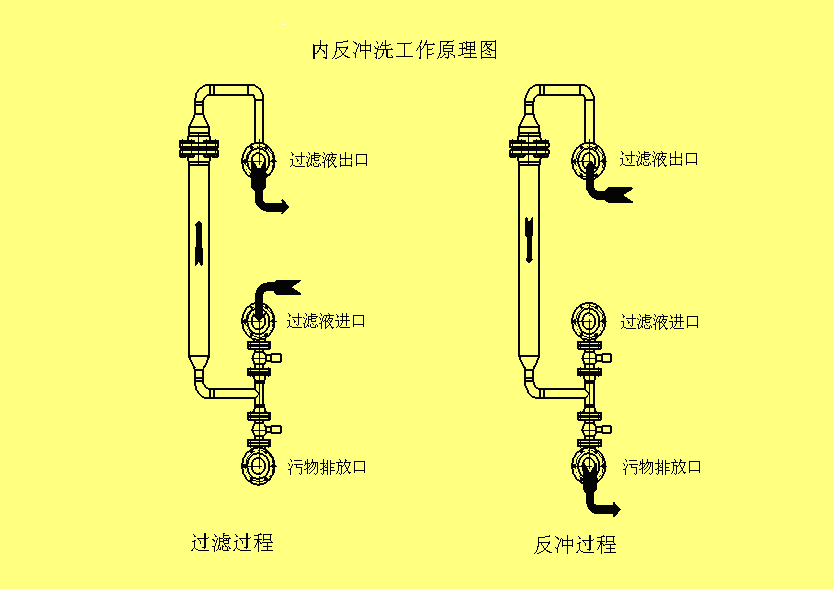 内反冲洗工作原理图

过滤液出口

过滤液进口

污物排放口

过滤过程

过滤液出口

过滤液进口

污物排放口

反冲过程